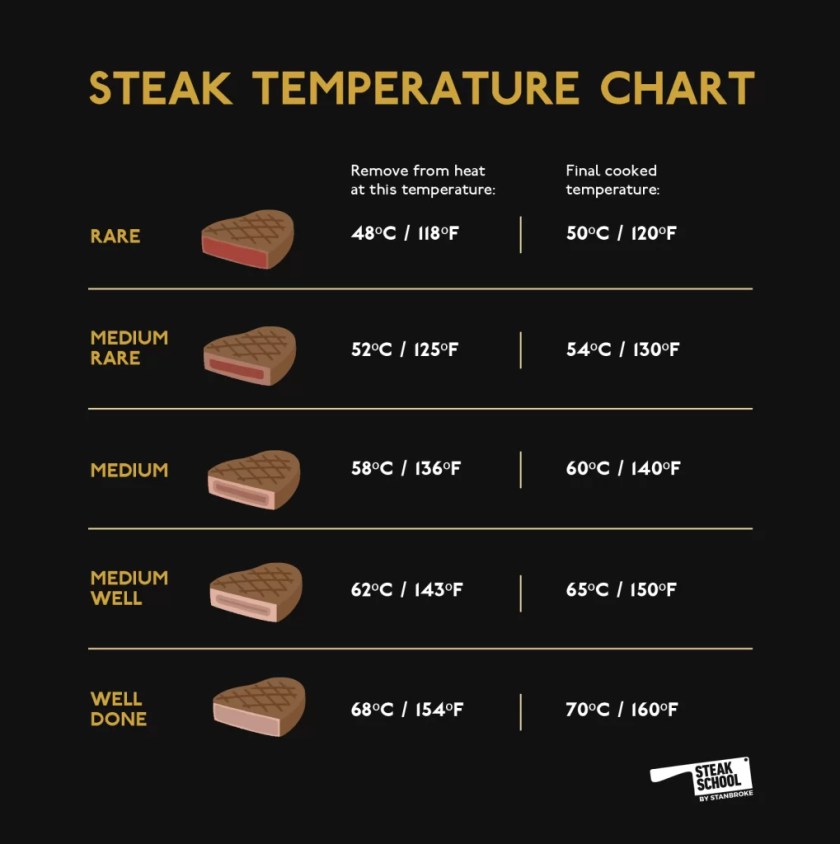 STEAK TEMPERATURE CHART

| | Remove from heat at this temperature: | Final cooked temperature: |
|---|---|---|
| RARE | 48°C / 118°F | 50°C / 120°F |
| MEDIUM RARE | 52°C / 125°F | 54°C / 130°F |
| MEDIUM | 58°C / 136°F | 60°C / 140°F |
| MEDIUM WELL | 62°C / 143°F | 65°C / 150°F |
| WELL DONE | 68°C / 154°F | 70°C / 160°F |

STEAK SCHOOL BY STANBROKE